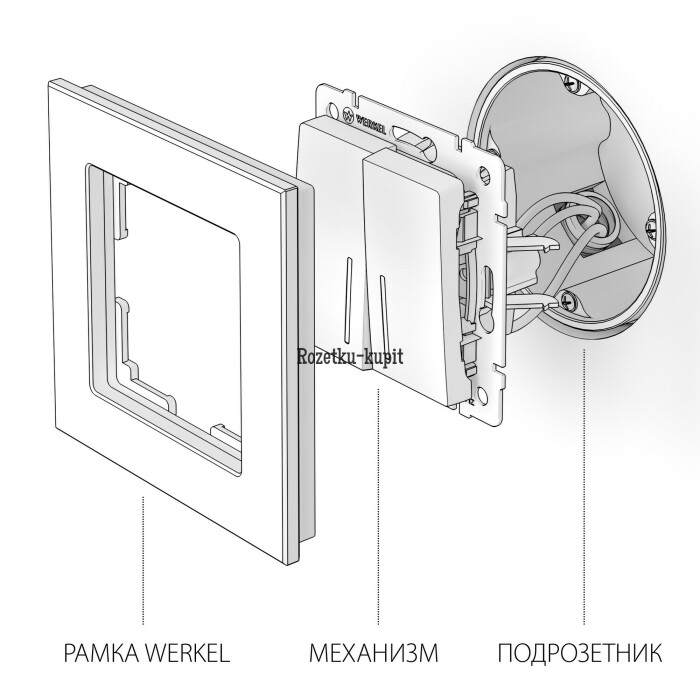 WERKEL

Rozetku-kupit

РАМКА WERKEL

МЕХАНИЗМ

ПОДРОЗЕТНИК