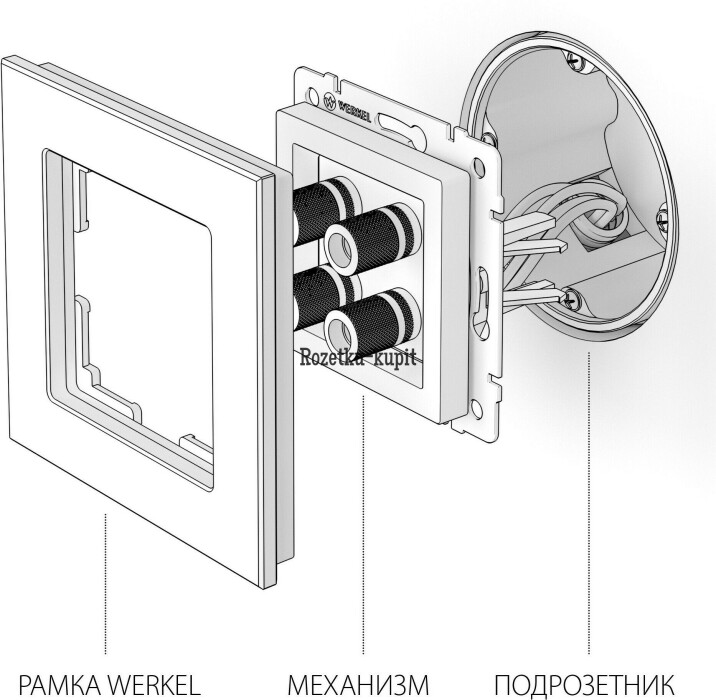 WERKEL

Rozetka-kupit

РАМКА WERKEL

МЕХАНИЗМ

ПОДРОЗЕТНИК