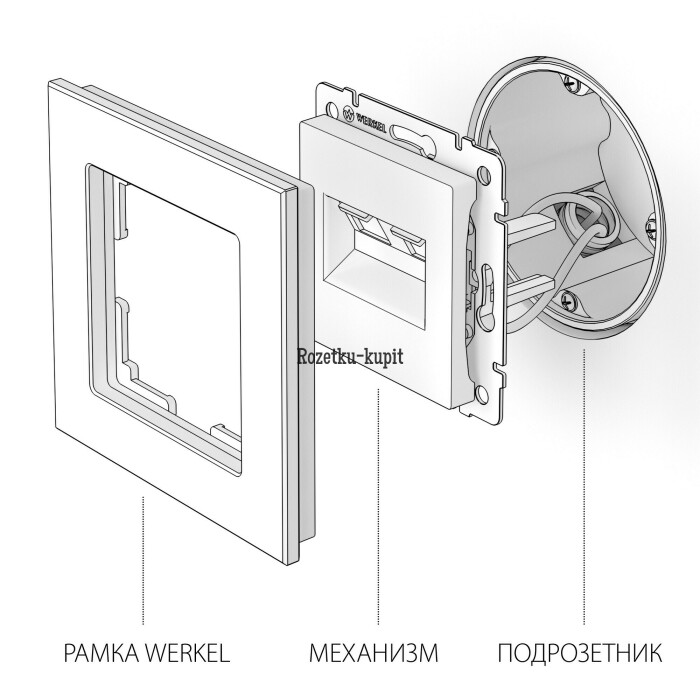 WERKEL

Rozetku-kupit

РАМКА WERKEL

МЕХАНИЗМ

ПОДРОЗЕТНИК