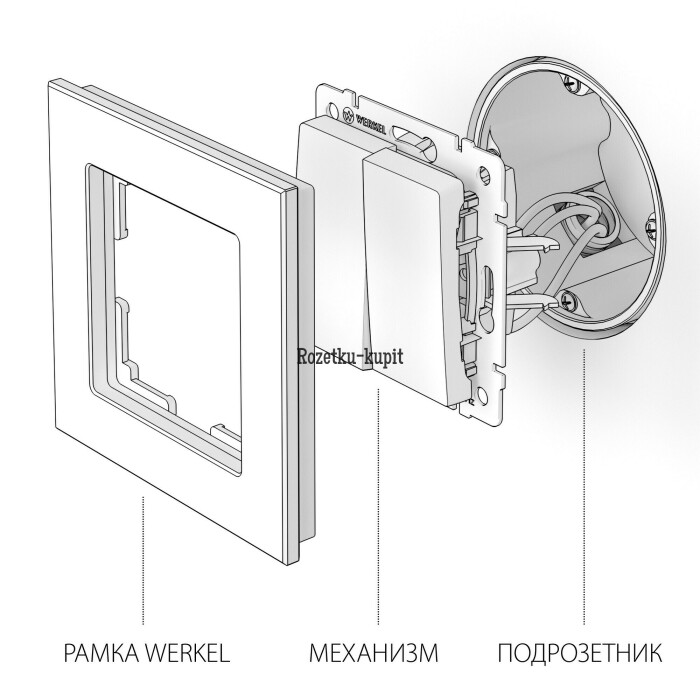 WERKEL

Rozetku-kupit

РАМКА WERKEL

МЕХАНИЗМ

ПОДРОЗЕТНИК